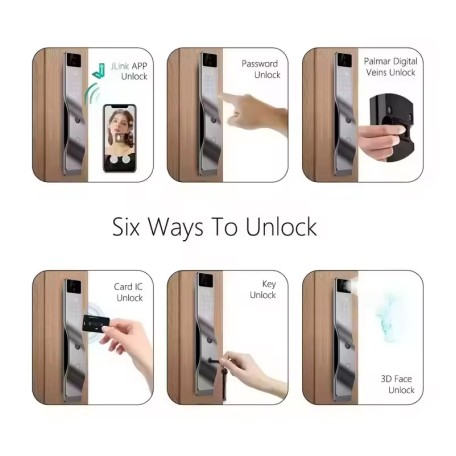 JLink APP Unlock

Password Unlock

Palmar Digital Veins Unlock

Six Ways To Unlock

Card IC Unlock

Key Unlock

3D Face Unlock