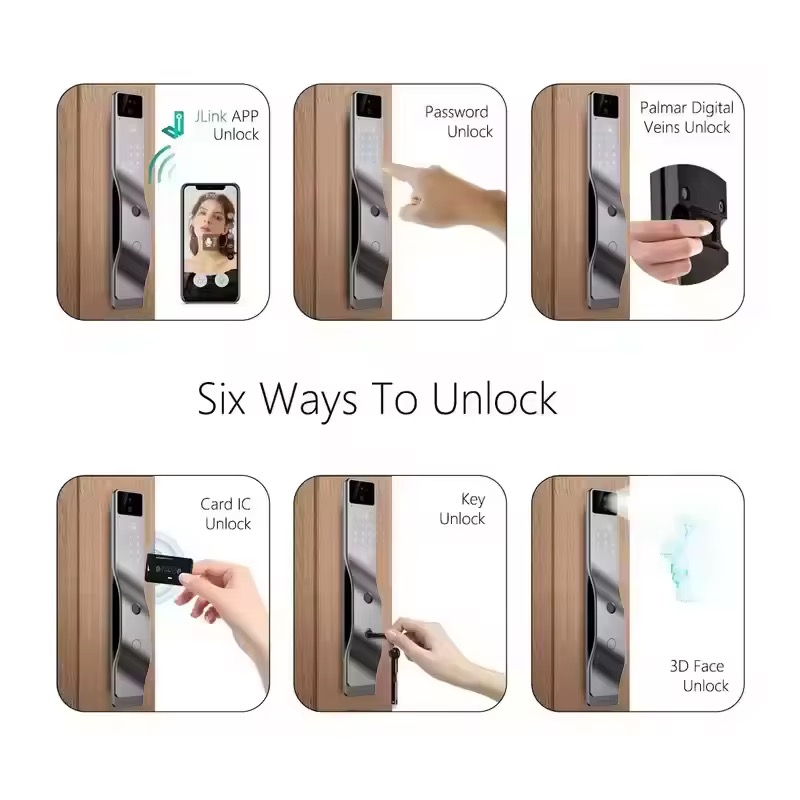 JLink APP Unlock

Password Unlock

Palmar Digital Veins Unlock

Six Ways To Unlock

Card IC Unlock

Key Unlock

3D Face Unlock